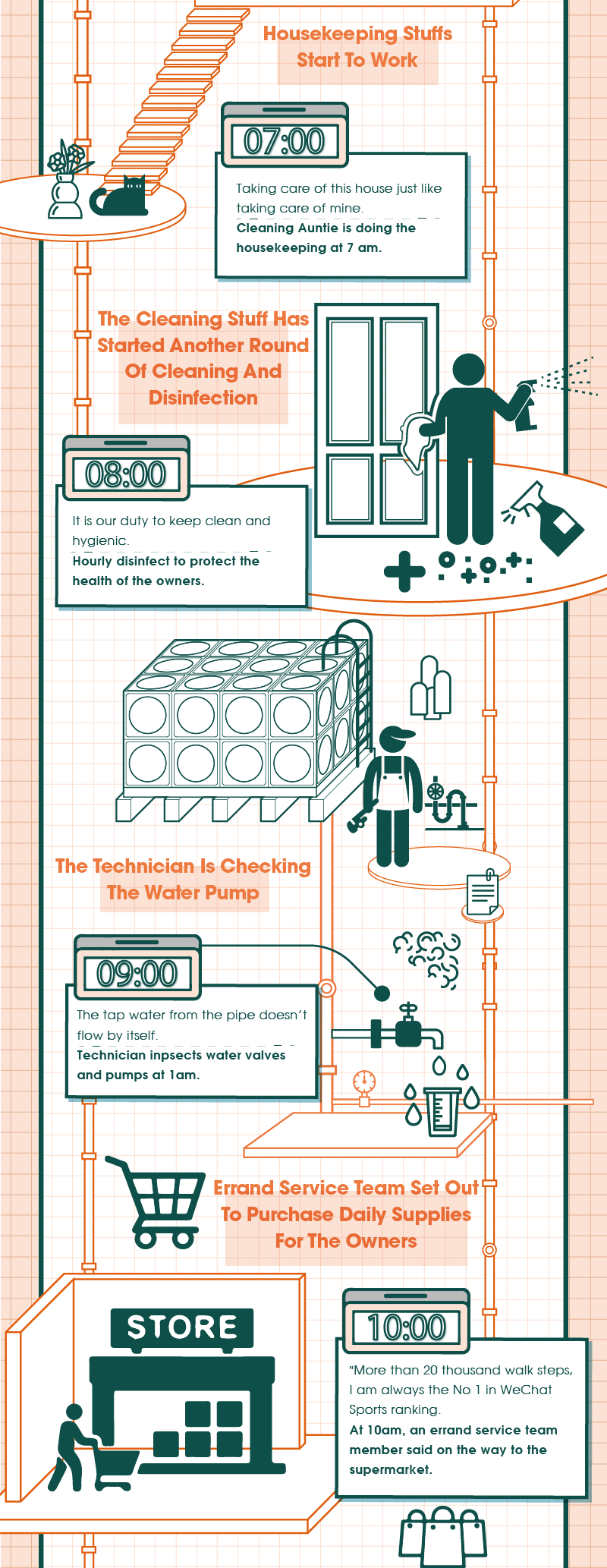 Housekeeping Stuffs Start To Work

07:00

Taking care of this house just like taking care of mine.
Cleaning Auntie is doing the housekeeping at 7 am.

The Cleaning Stuff Has Started Another Round Of Cleaning And Disinfection

08:00

It is our duty to keep clean and hygienic.
Hourly disinfect to protect the health of the owners.

The Technician Is Checking The Water Pump

09:00

The tap water from the pipe doesn't flow by itself.
Technician inpsects water valves and pumps at 1am.

Errand Service Team Set Out To Purchase Daily Supplies For The Owners

STORE

10:00

"More than 20 thousand walk steps, I am always the No 1 in WeChat Sports ranking.
At 10am, an errand service team member said on the way to the supermarket.